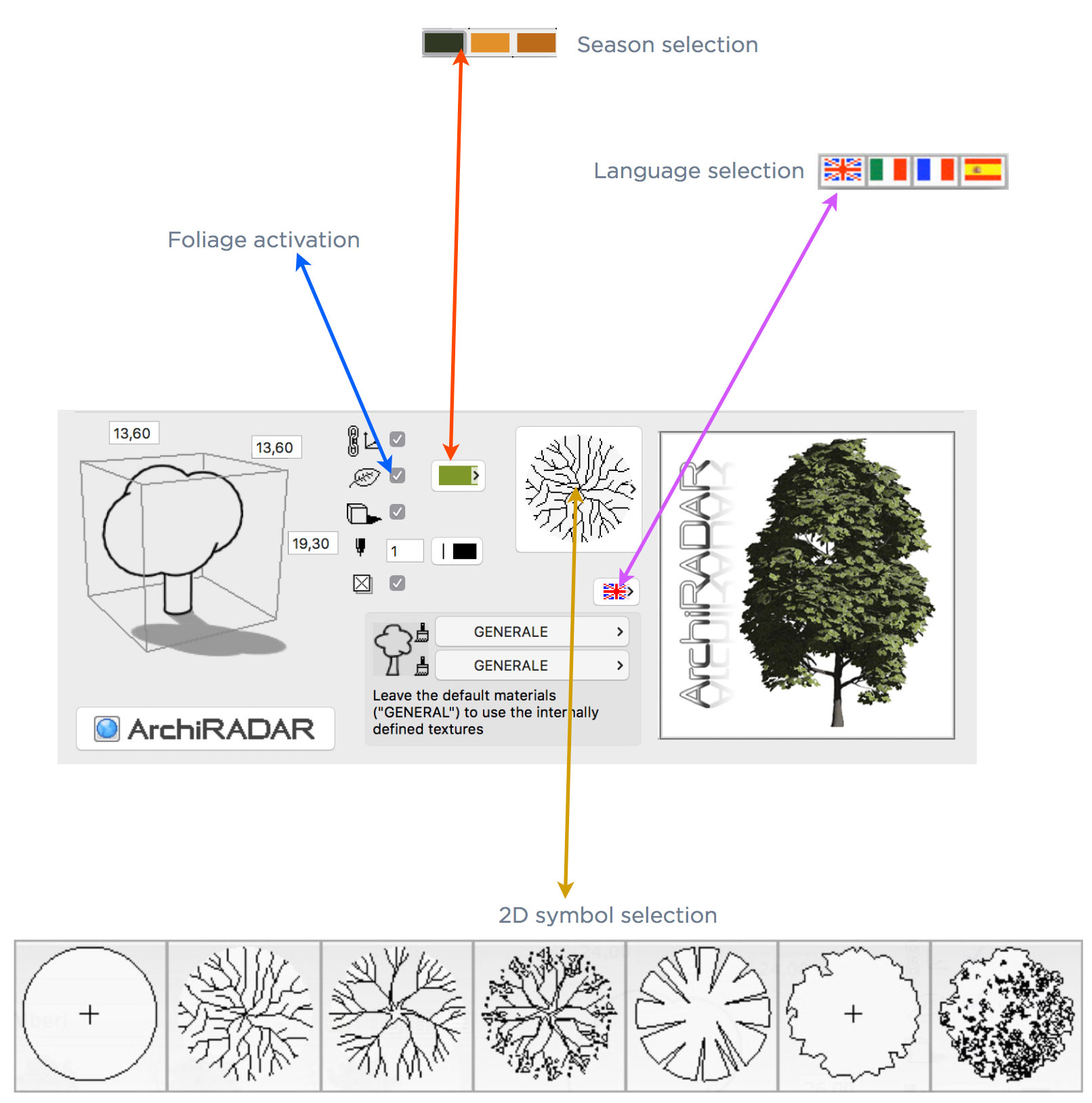 Season selection

Language selection

Foliage activation

13,60

13,60

19,30

1

GENERALE

GENERALE

Leave the default materials ("GENERAL") to use the internally defined textures

ArchiRADAR

ArchiRADAR

2D symbol selection